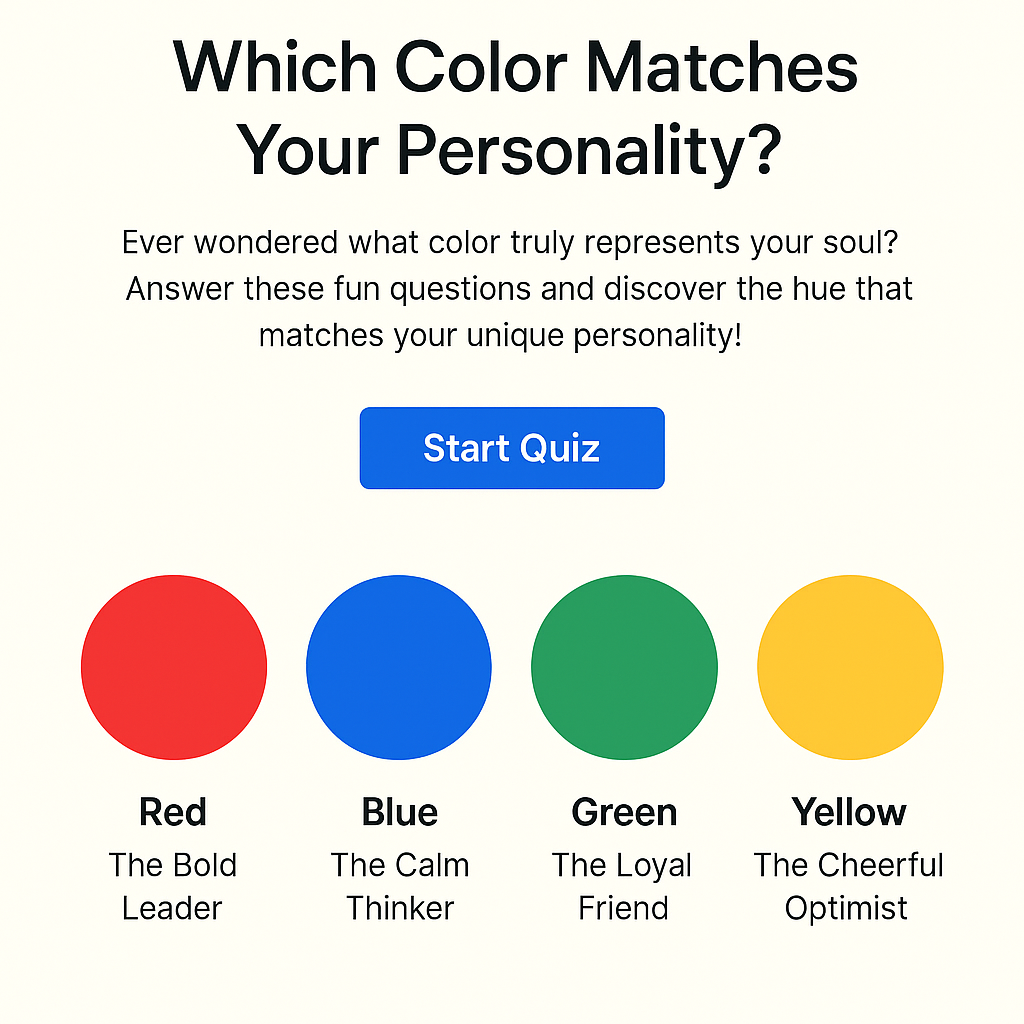 Which Color Matches Your Personality?

Ever wondered what color truly represents your soul? Answer these fun questions and discover the hue that matches your unique personality!

Start Quiz

Red
The Bold Leader

Blue
The Calm Thinker

Green
The Loyal Friend

Yellow
The Cheerful Optimist